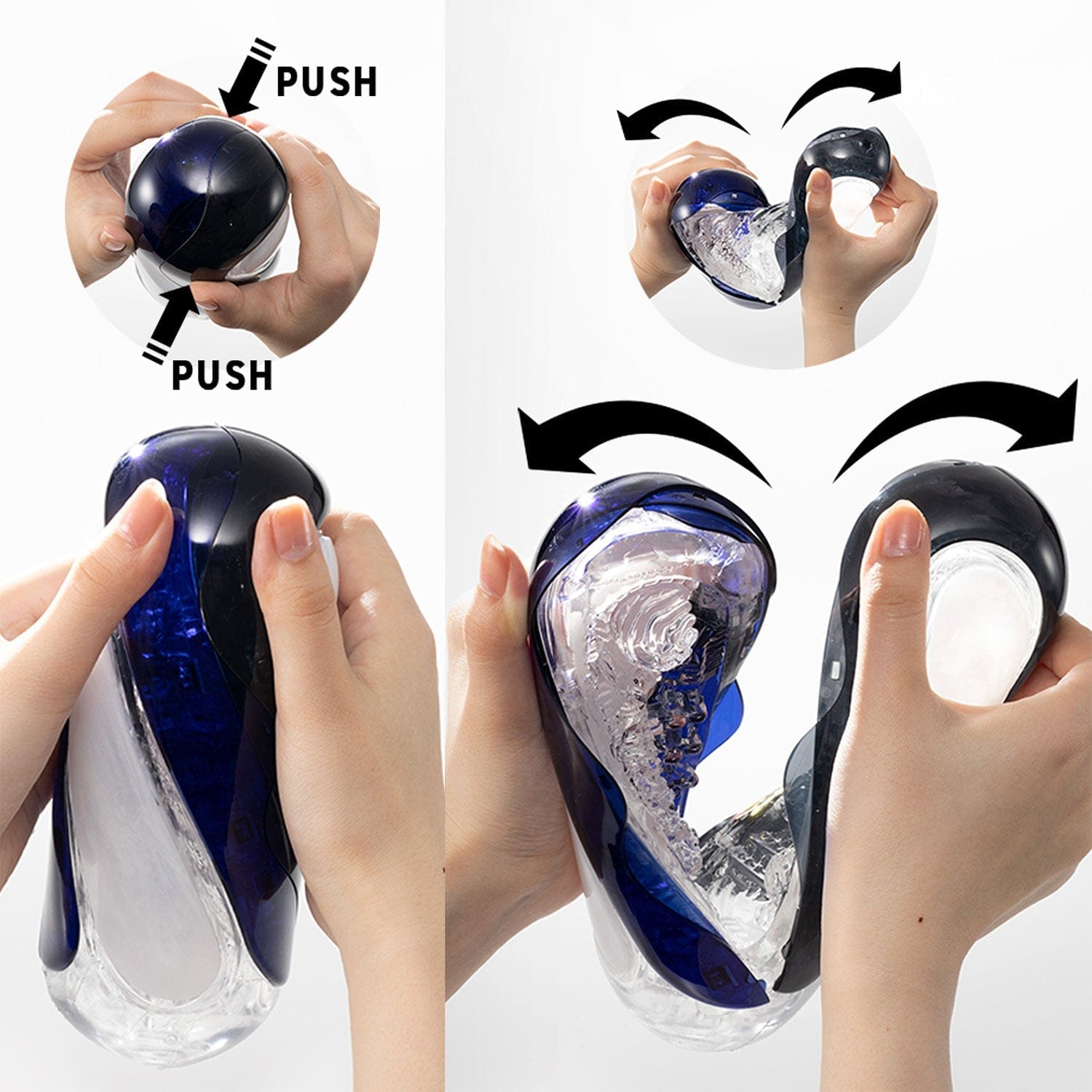 PUSH

PUSH