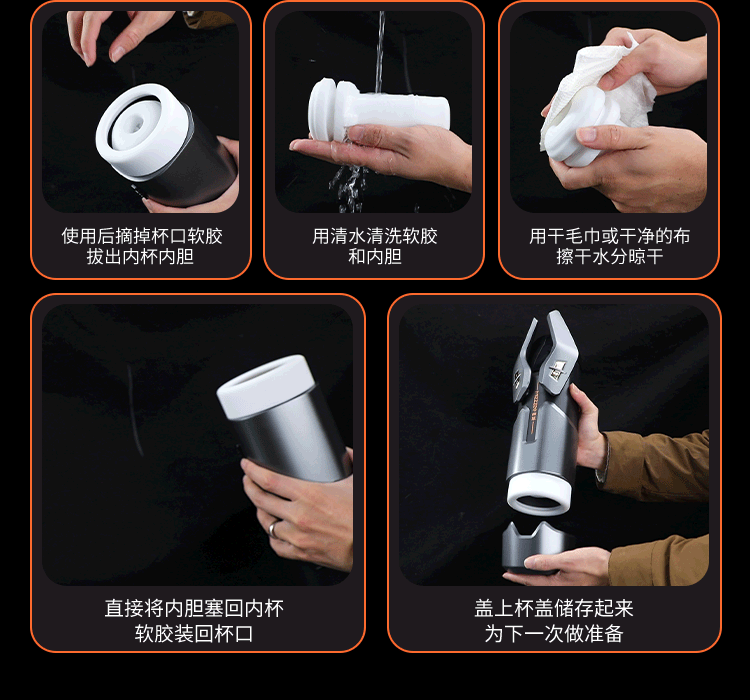 使用后摘掉杯口软胶
拔出内杯内胆

用清水清洗软胶
和内胆

用干毛巾或干净的布
擦干水分晾干

直接将内胆塞回内杯
软胶装回杯口

盖上杯盖储存起来
为下一次做准备