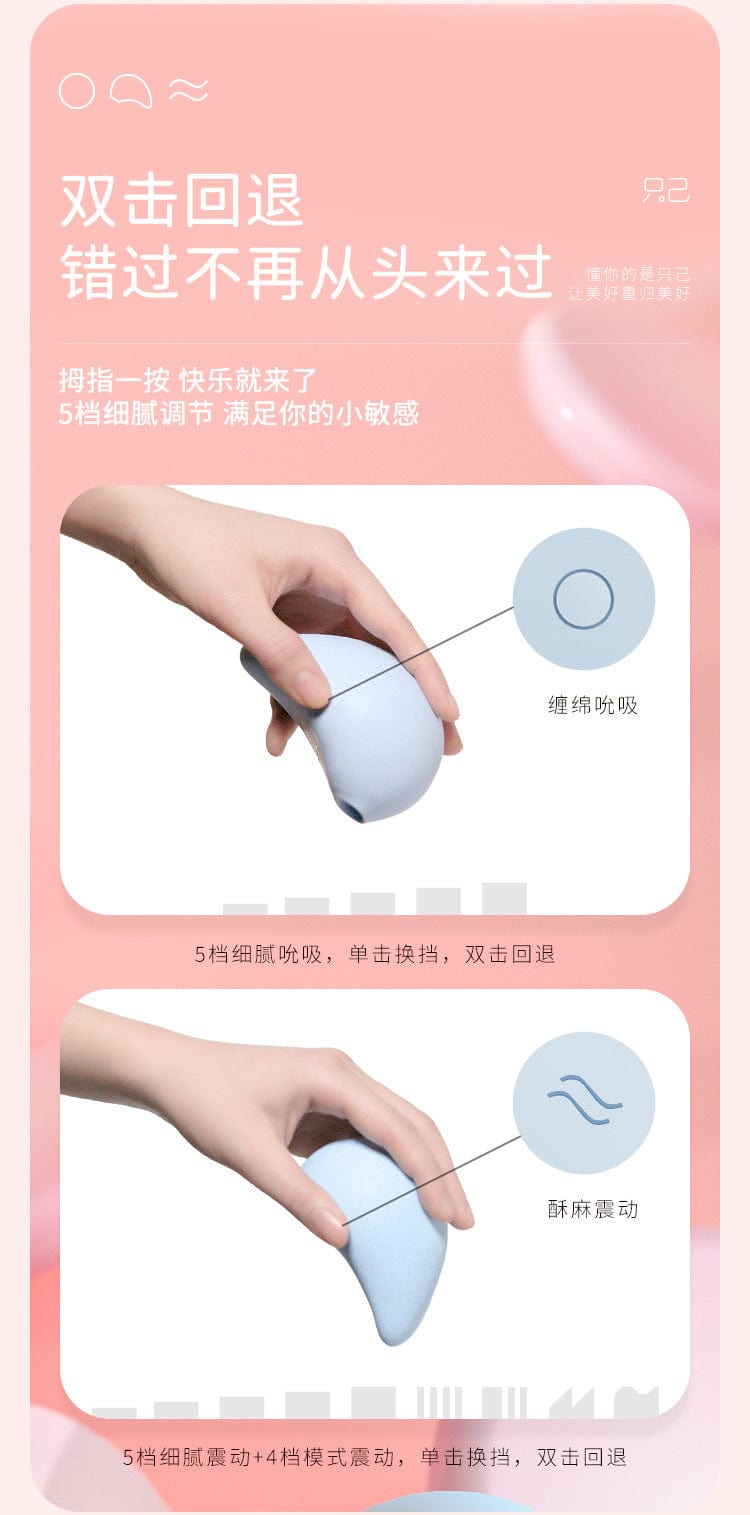 双击回退
错过不再从头来过

只己

懂你的是只己
让美好重归美好

拇指一按 快乐就来了
5档细腻调节 满足你的小敏感

缠绵吮吸

5档细腻吮吸，单击换挡，双击回退

酥麻震动

5档细腻震动+4档模式震动，单击换挡，双击回退