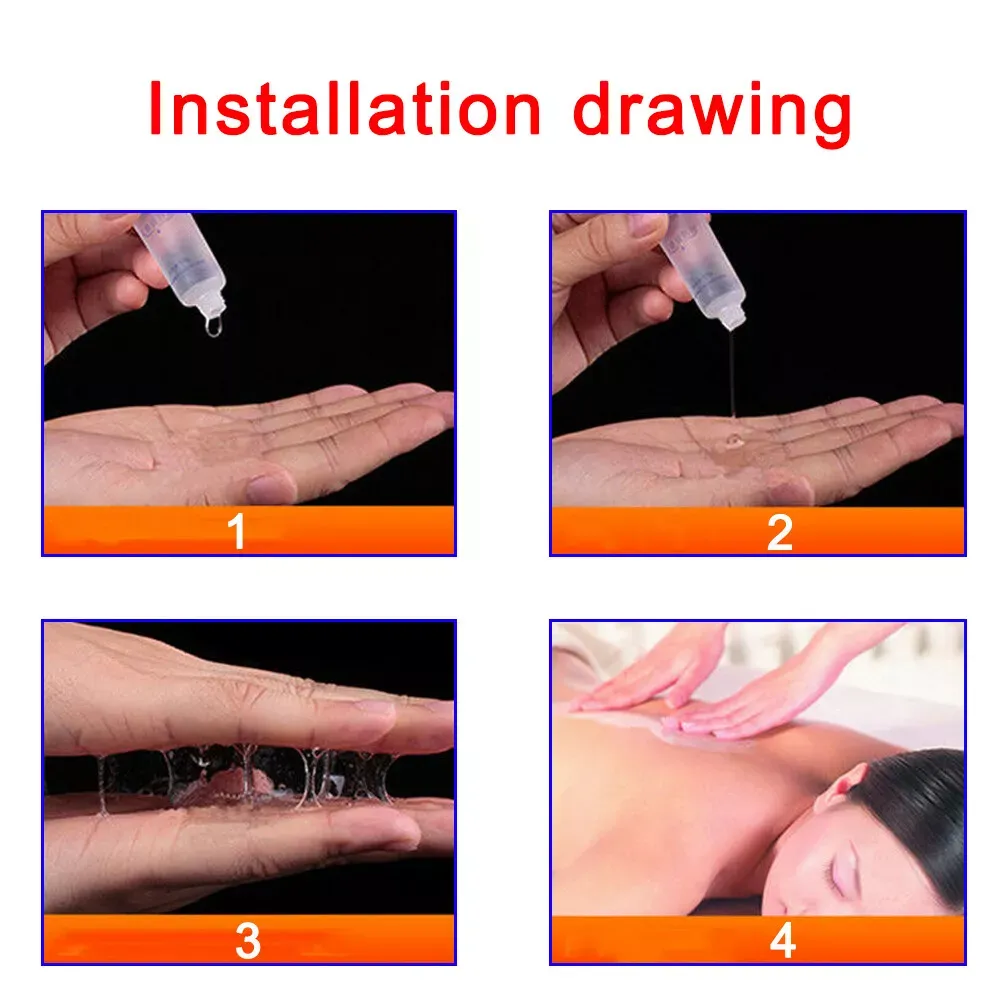 Installation drawing

1

2

3

4