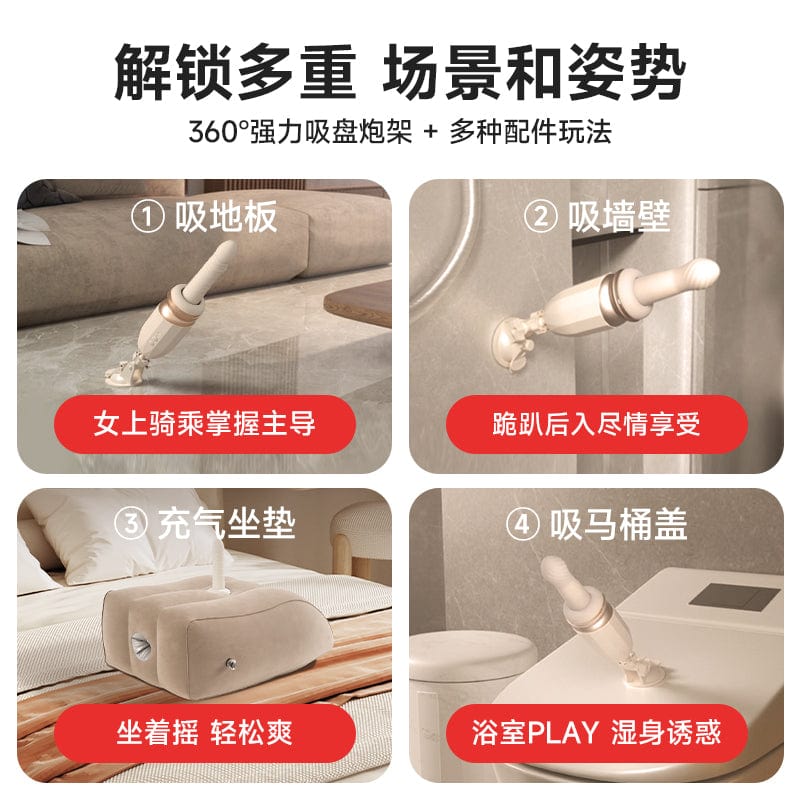 解锁多重 场景和姿势

360°强力吸盘炮架 + 多种配件玩法

① 吸地板

女上骑乘掌握主导

② 吸墙壁

跪趴后入尽情享受

③ 充气坐垫

坐着摇 轻松爽

④ 吸马桶盖

浴室PLAY 湿身诱惑